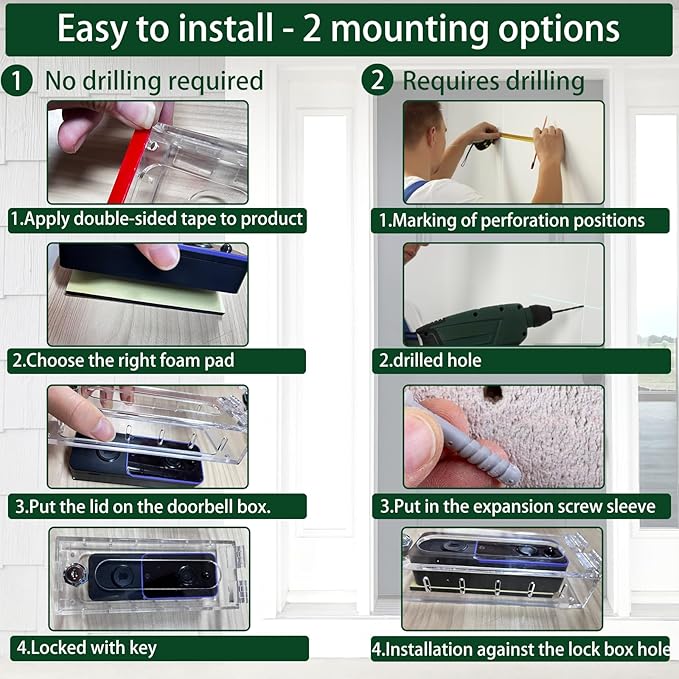 Easy to install - 2 mounting options

1 No drilling required

1.Apply double-sided tape to product

2.Choose the right foam pad

3.Put the lid on the doorbell box.

4.Locked with key

2 Requires drilling

1.Marking of perforation positions

2.drilled hole

3.Put in the expansion screw sleeve

4.Installation against the lock box hole