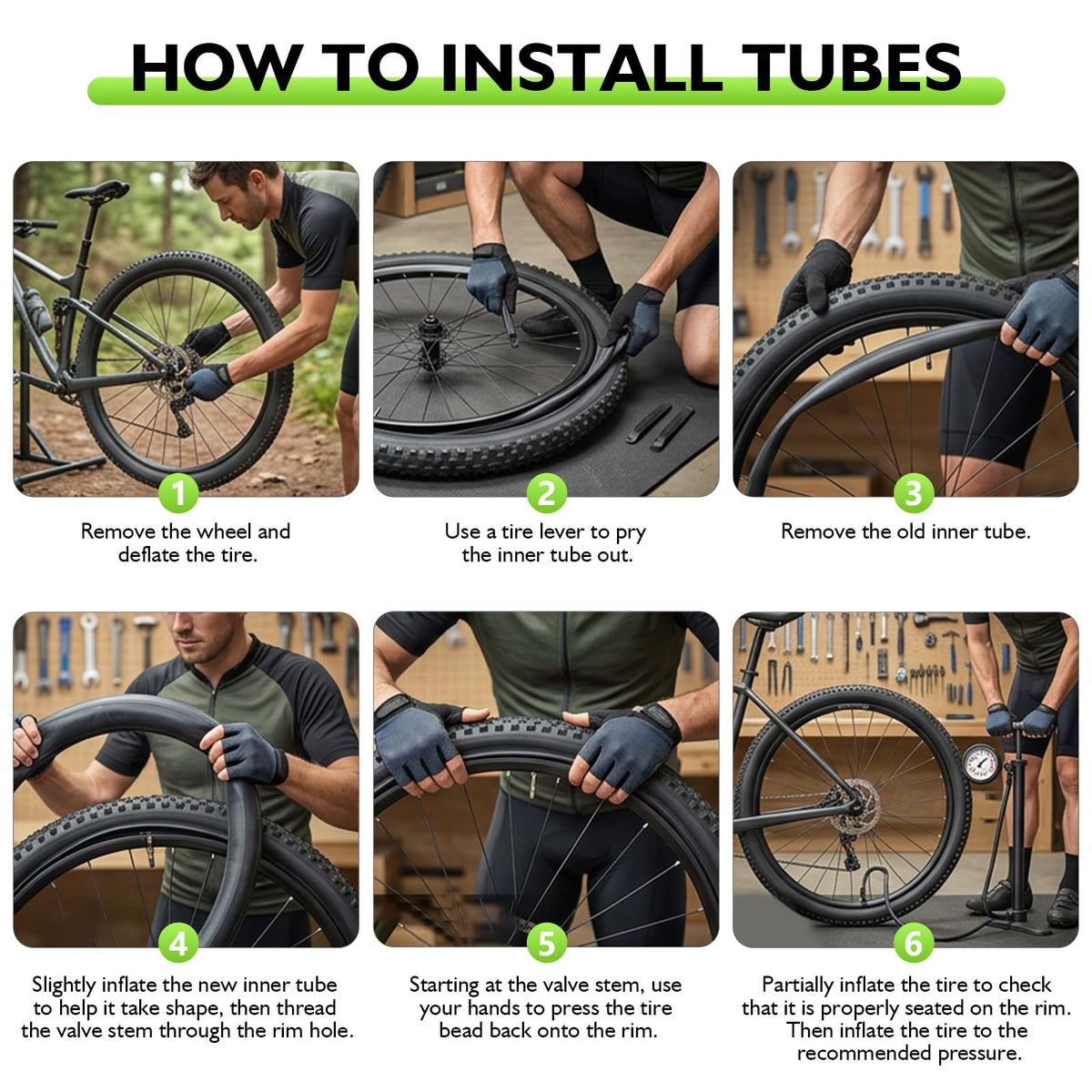 HOW TO INSTALL TUBES

1
Remove the wheel and deflate the tire.

2
Use a tire lever to pry the inner tube out.

3
Remove the old inner tube.

4
Slightly inflate the new inner tube to help it take shape, then thread the valve stem through the rim hole.

5
Starting at the valve stem, use your hands to press the tire bead back onto the rim.

6
Partially inflate the tire to check that it is properly seated on the rim. Then inflate the tire to the recommended pressure.