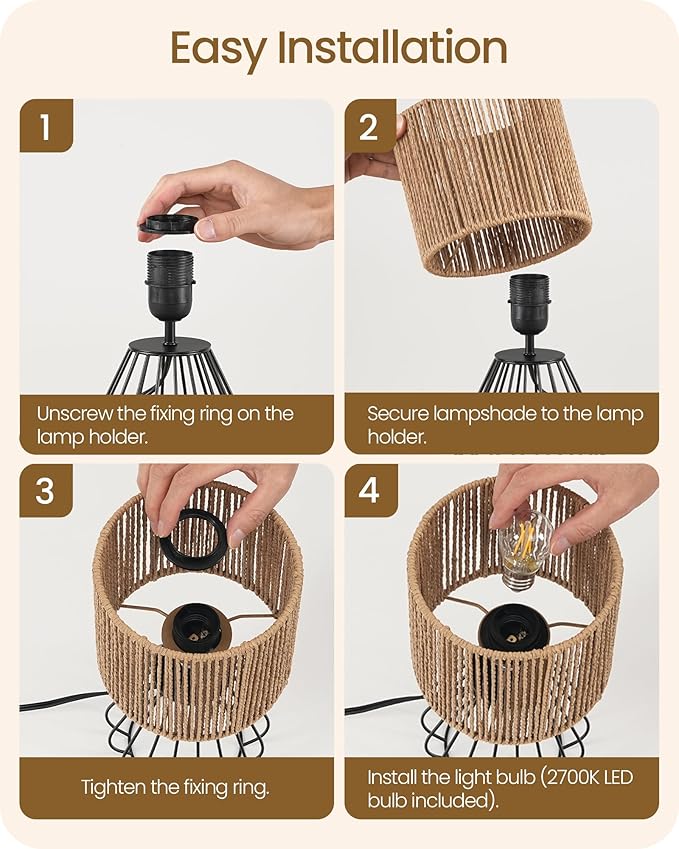 Easy Installation

1

Unscrew the fixing ring on the lamp holder.

2

Secure lampshade to the lamp holder.

3

Tighten the fixing ring.

4

Install the light bulb (2700K LED bulb included).