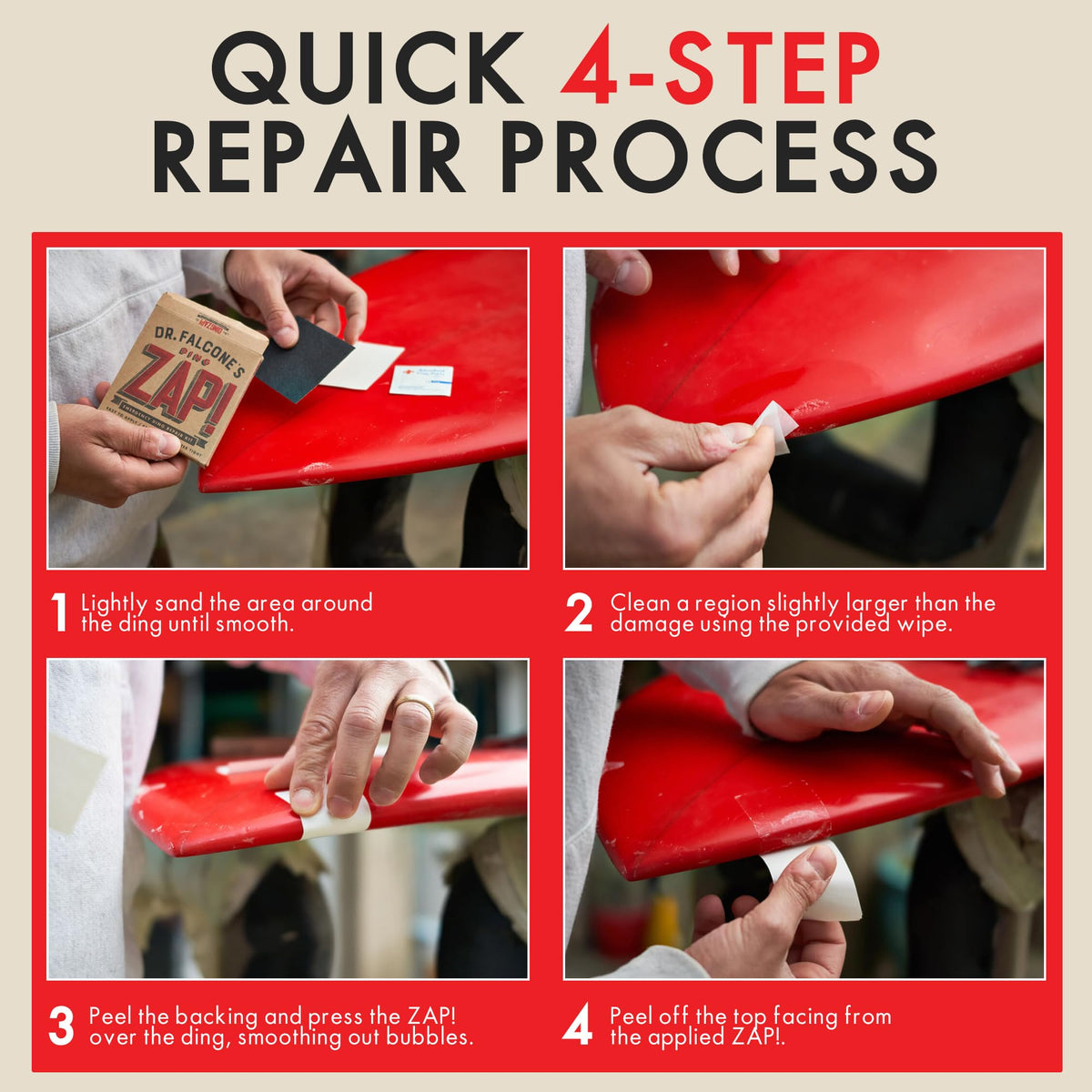 QUICK 4-STEP REPAIR PROCESS

DR. FALCONE'S DING ZAP! EMERGENCY DING REPAIR KIT

1 Lightly sand the area around the ding until smooth.

2 Clean a region slightly larger than the damage using the provided wipe.

3 Peel the backing and press the ZAP! over the ding, smoothing out bubbles.

4 Peel off the top facing from the applied ZAP!.