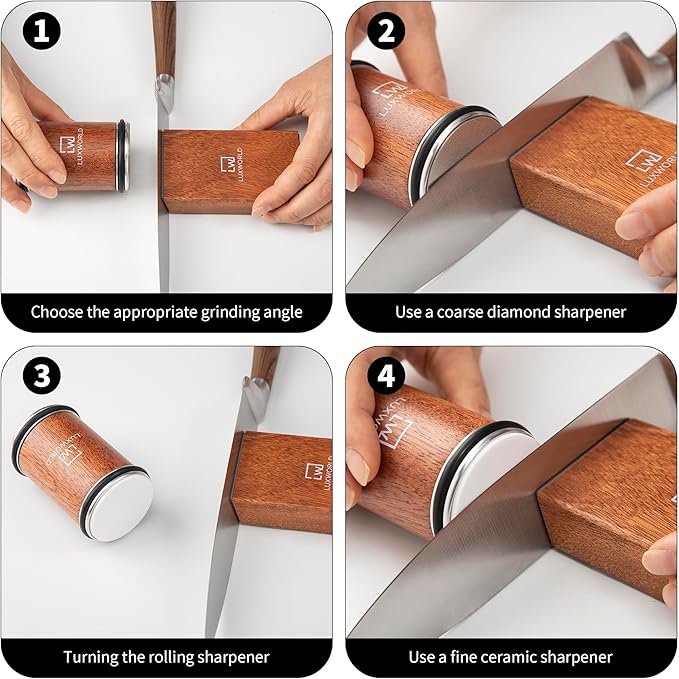 1
LW LUXWORLD
LW LUXWORLD
Choose the appropriate grinding angle

2
LW LUXWORLD
LW LUXWORLD
Use a coarse diamond sharpener

3
LW LUXWORLD
LW LUXWORLD
Turning the rolling sharpener

4
LW LUXWORLD
Use a fine ceramic sharpener