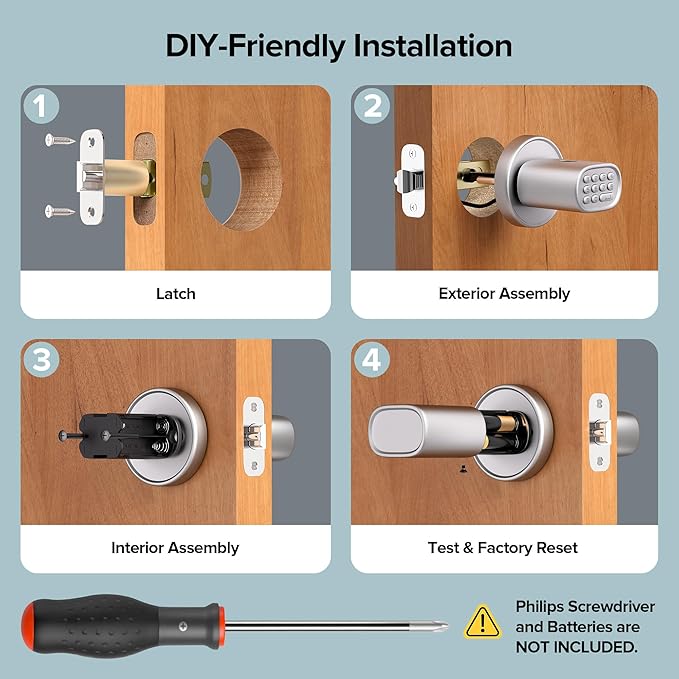 DIY-Friendly Installation

1

Latch

2

Exterior Assembly

3

Interior Assembly

4

Test & Factory Reset

Philips Screwdriver and Batteries are NOT INCLUDED.