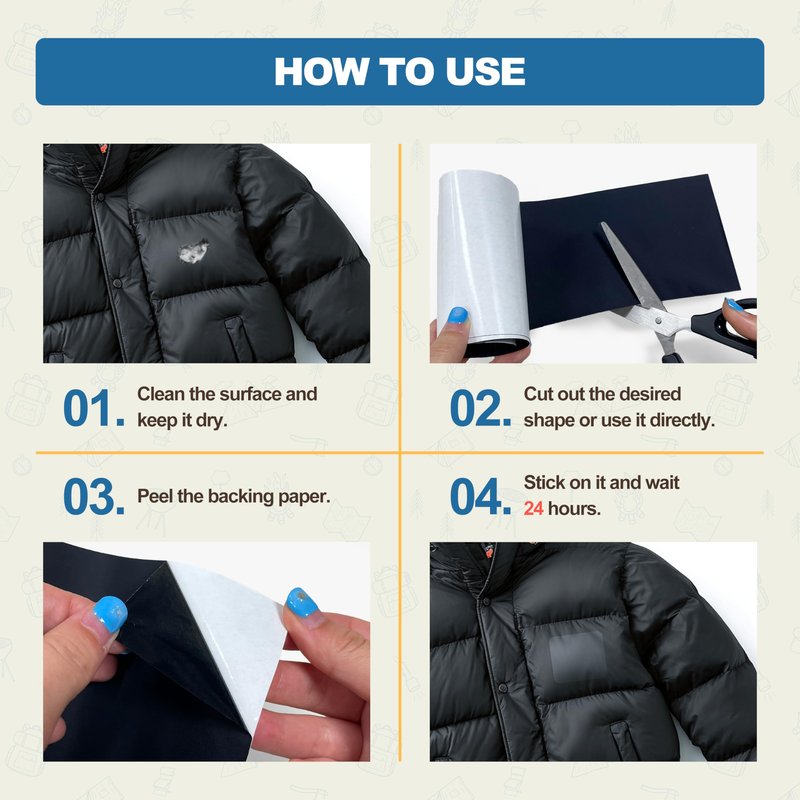 HOW TO USE

01. Clean the surface and keep it dry.

02. Cut out the desired shape or use it directly.

03. Peel the backing paper.

04. Stick on it and wait 24 hours.