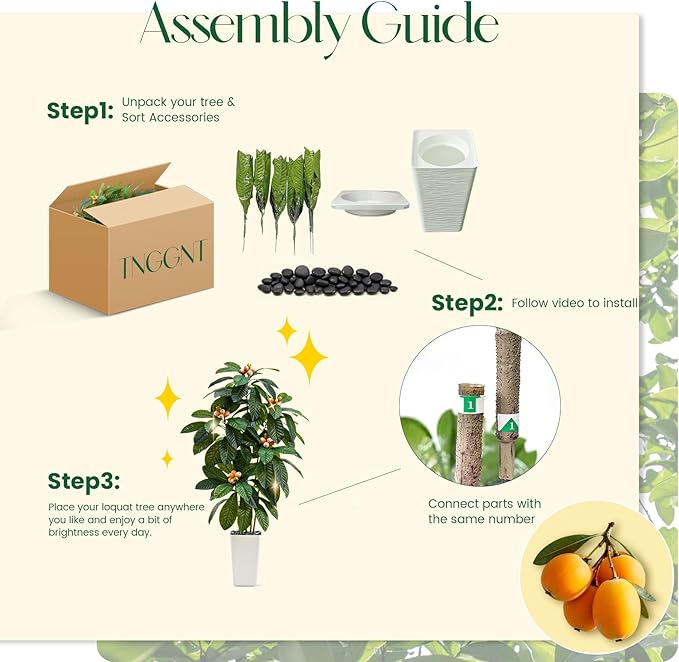 Assembly Guide

Step1: Unpack your tree & Sort Accessories

INGGNT

Step2: Follow video to install

1

1

Connect parts with the same number

Step3:

Place your loquat tree anywhere you like and enjoy a bit of brightness every day.