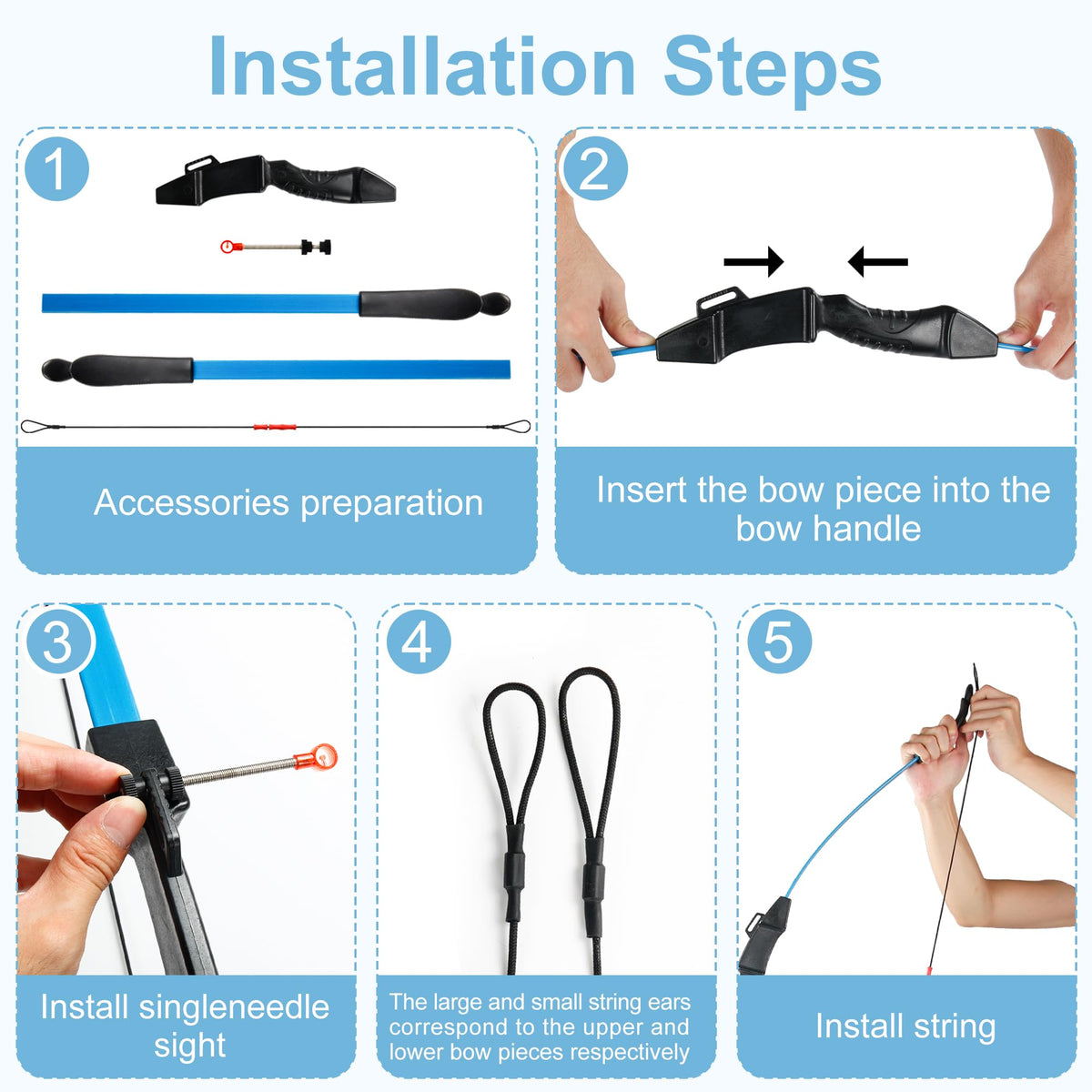 Installation Steps

1

Accessories preparation

2

Insert the bow piece into the bow handle

3

Install singleneedle sight

4

The large and small string ears correspond to the upper and lower bow pieces respectively

5

Install string