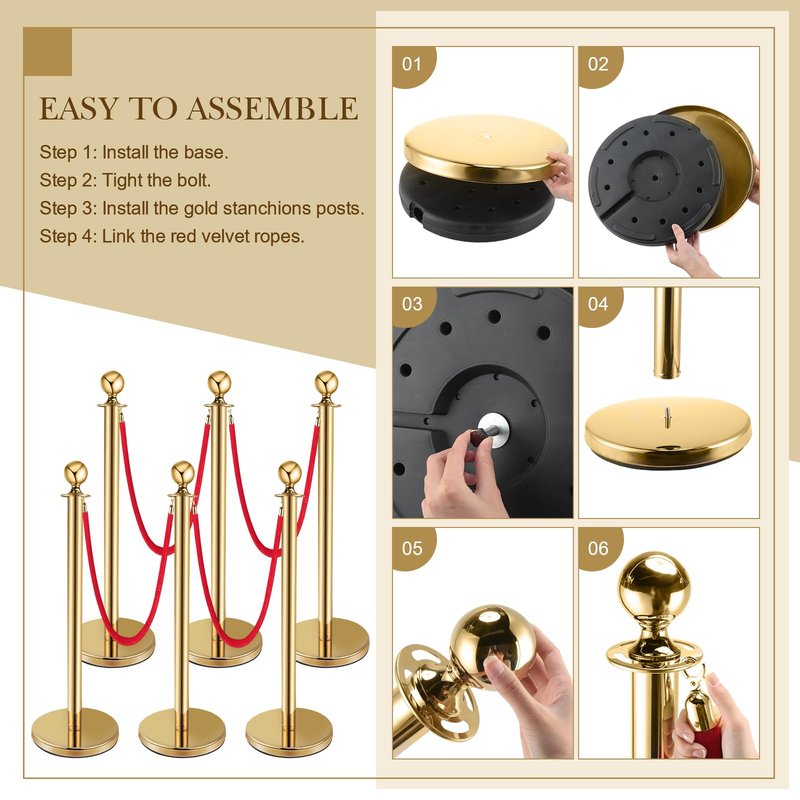 EASY TO ASSEMBLE

Step 1: Install the base.
Step 2: Tight the bolt.
Step 3: Install the gold stanchions posts.
Step 4: Link the red velvet ropes.

01

02

03

04

05

06