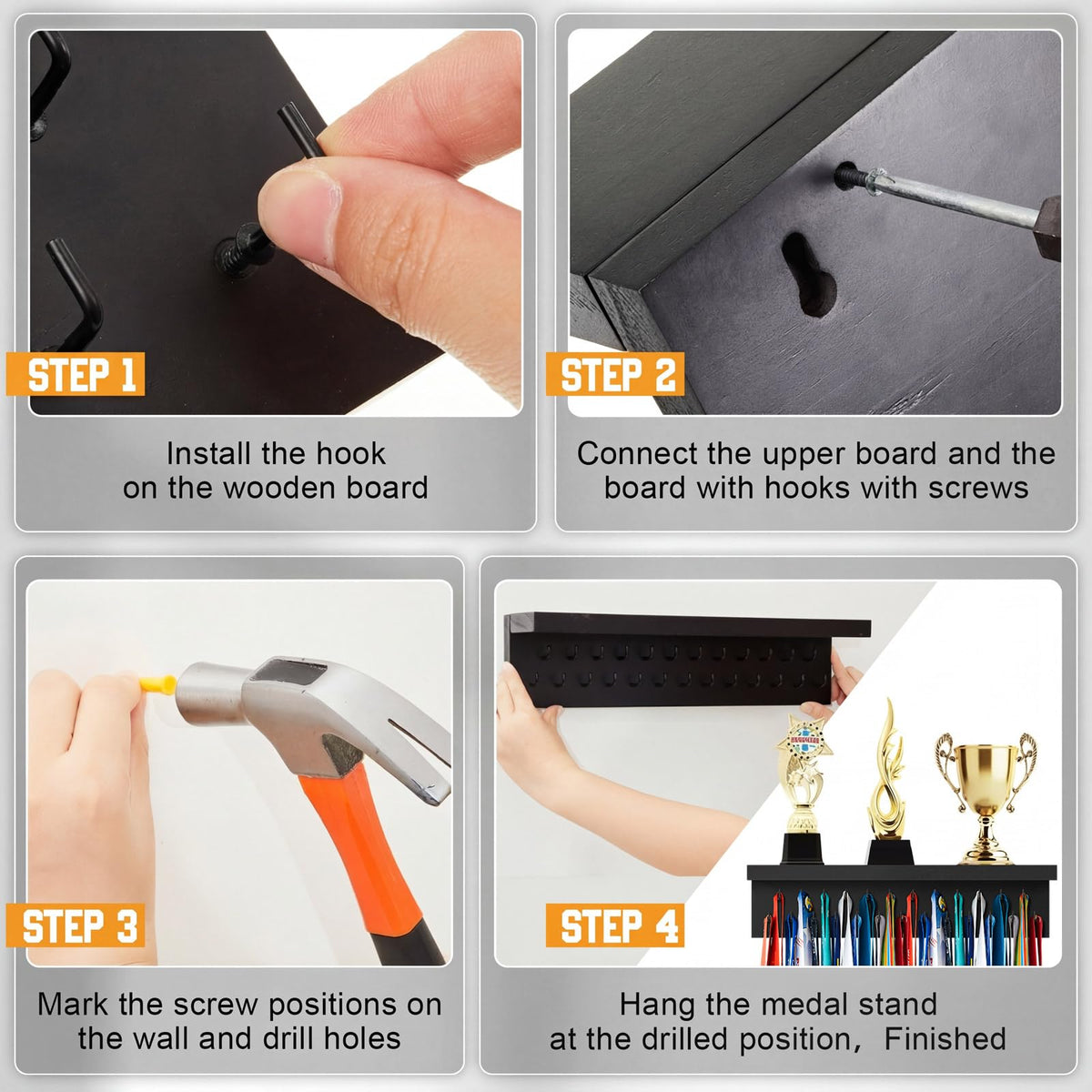 STEP 1

Install the hook on the wooden board

STEP 2

Connect the upper board and the board with hooks with screws

STEP 3

Mark the screw positions on the wall and drill holes

STEP 4

Hang the medal stand at the drilled position, Finished