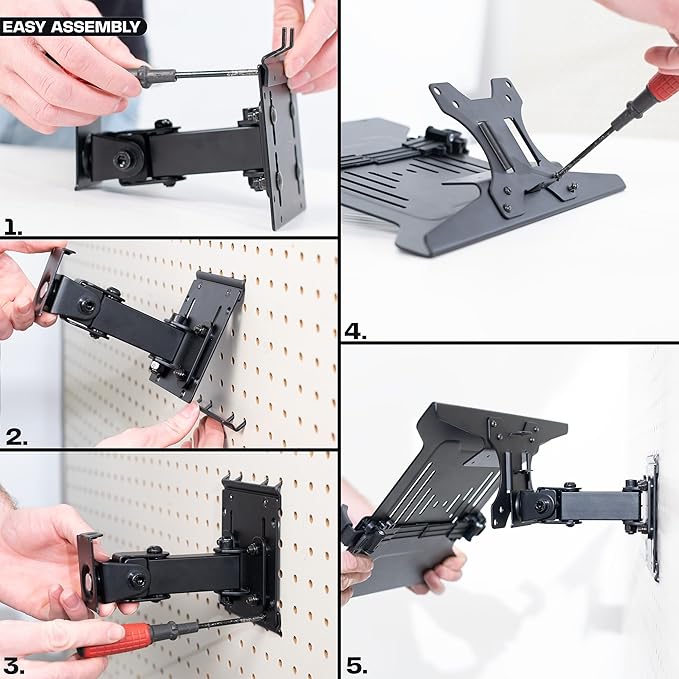 EASY ASSEMBLY

1.

2.

3.

4.

5.