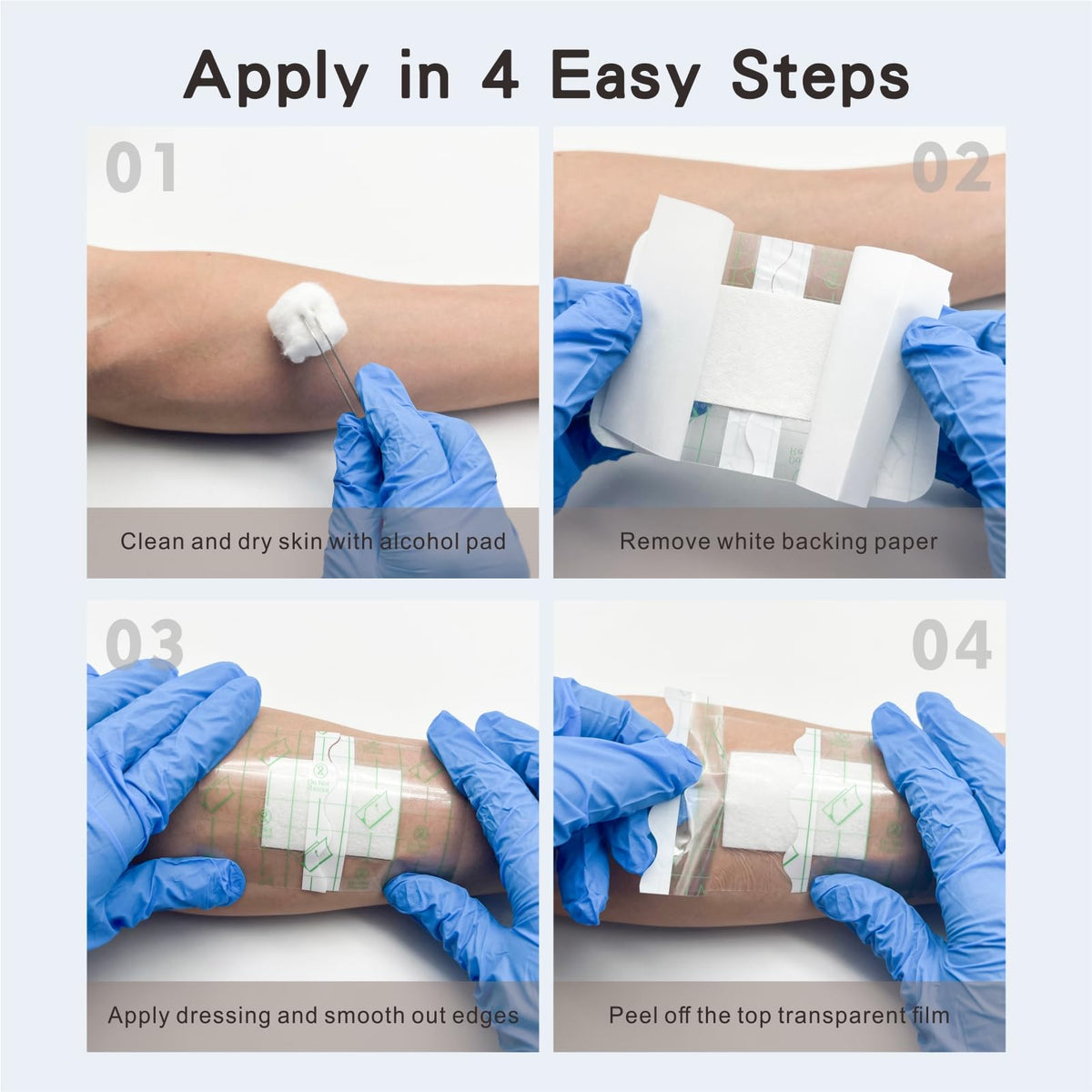 Apply in 4 Easy Steps

01

Clean and dry skin with alcohol pad

02

Remove white backing paper

03

Do Not Reuse

Apply dressing and smooth out edges

04

Peel off the top transparent film