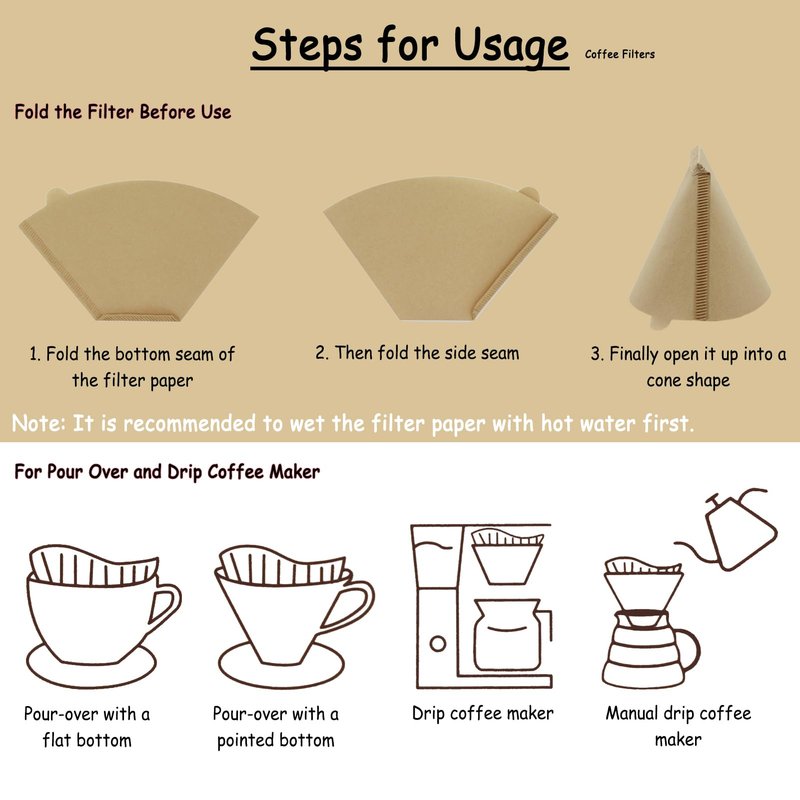 Steps for Usage

Coffee Filters

Fold the Filter Before Use

1. Fold the bottom seam of the filter paper

2. Then fold the side seam

3. Finally open it up into a cone shape

Note: It is recommended to wet the filter paper with hot water first.

For Pour Over and Drip Coffee Maker

Pour-over with a flat bottom

Pour-over with a pointed bottom

Drip coffee maker

Manual drip coffee maker