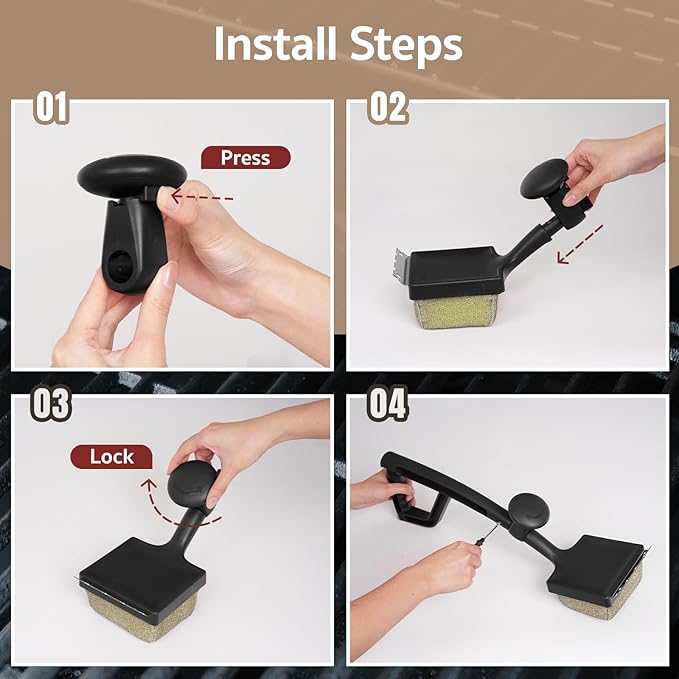 Install Steps

01

Press

02

03

Lock

04