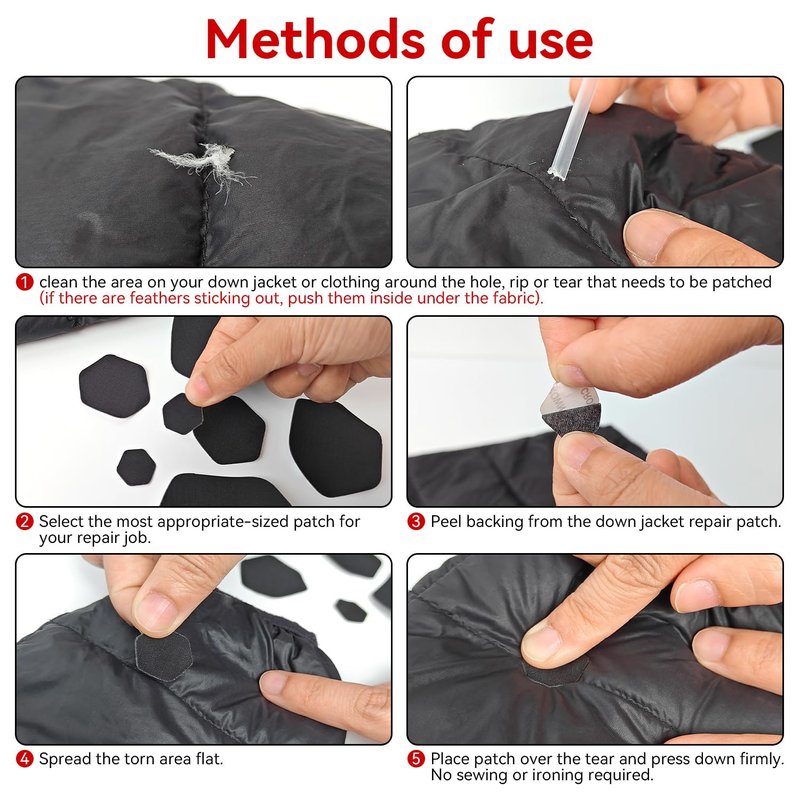 Methods of use

1 clean the area on your down jacket or clothing around the hole, rip or tear that needs to be patched (if there are feathers sticking out, push them inside under the fabric).

2 Select the most appropriate-sized patch for your repair job.

3 Peel backing from the down jacket repair patch.

4 Spread the torn area flat.

5 Place patch over the tear and press down firmly. No sewing or ironing required.