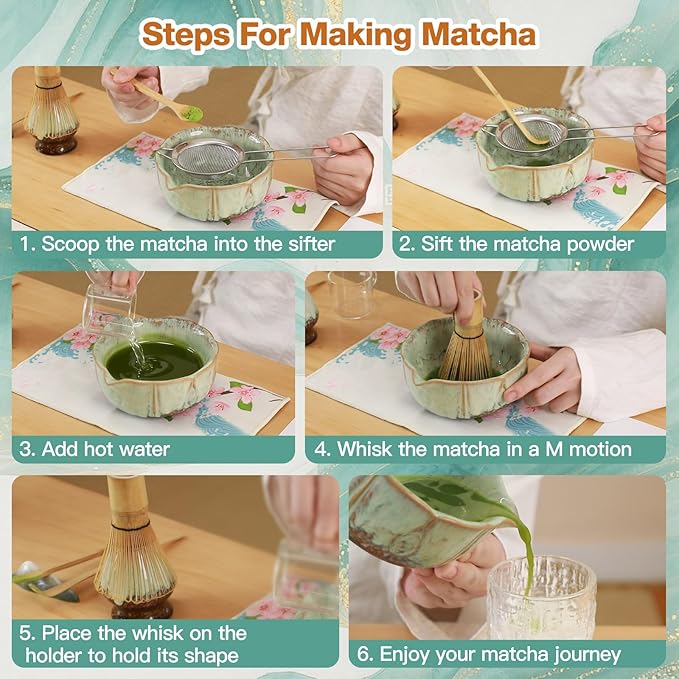 Steps For Making Matcha

1. Scoop the matcha into the sifter

2. Sift the matcha powder

3. Add hot water

4. Whisk the matcha in a M motion

5. Place the whisk on the holder to hold its shape

6. Enjoy your matcha journey