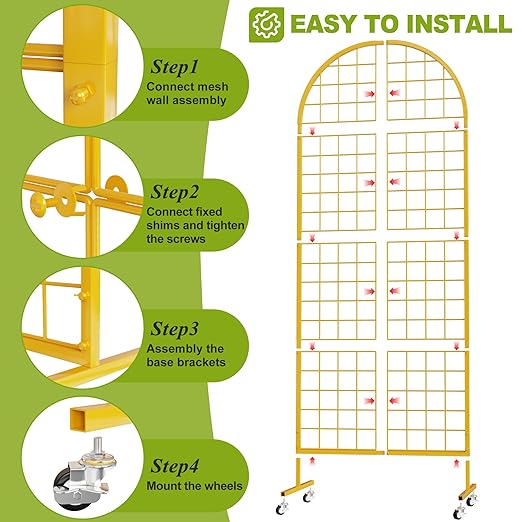 EASY TO INSTALL

Step1
Connect mesh wall assembly

Step2
Connect fixed shims and tighten the screws

Step3
Assembly the base brackets

Step4
Mount the wheels