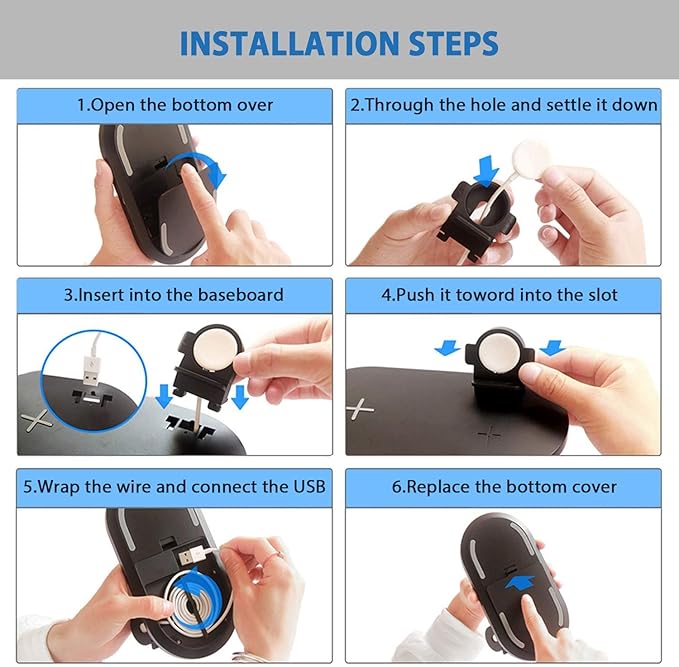 INSTALLATION STEPS

1.Open the bottom over

2.Through the hole and settle it down

3.Insert into the baseboard

4.Push it toword into the slot

5.Wrap the wire and connect the USB

6.Replace the bottom cover