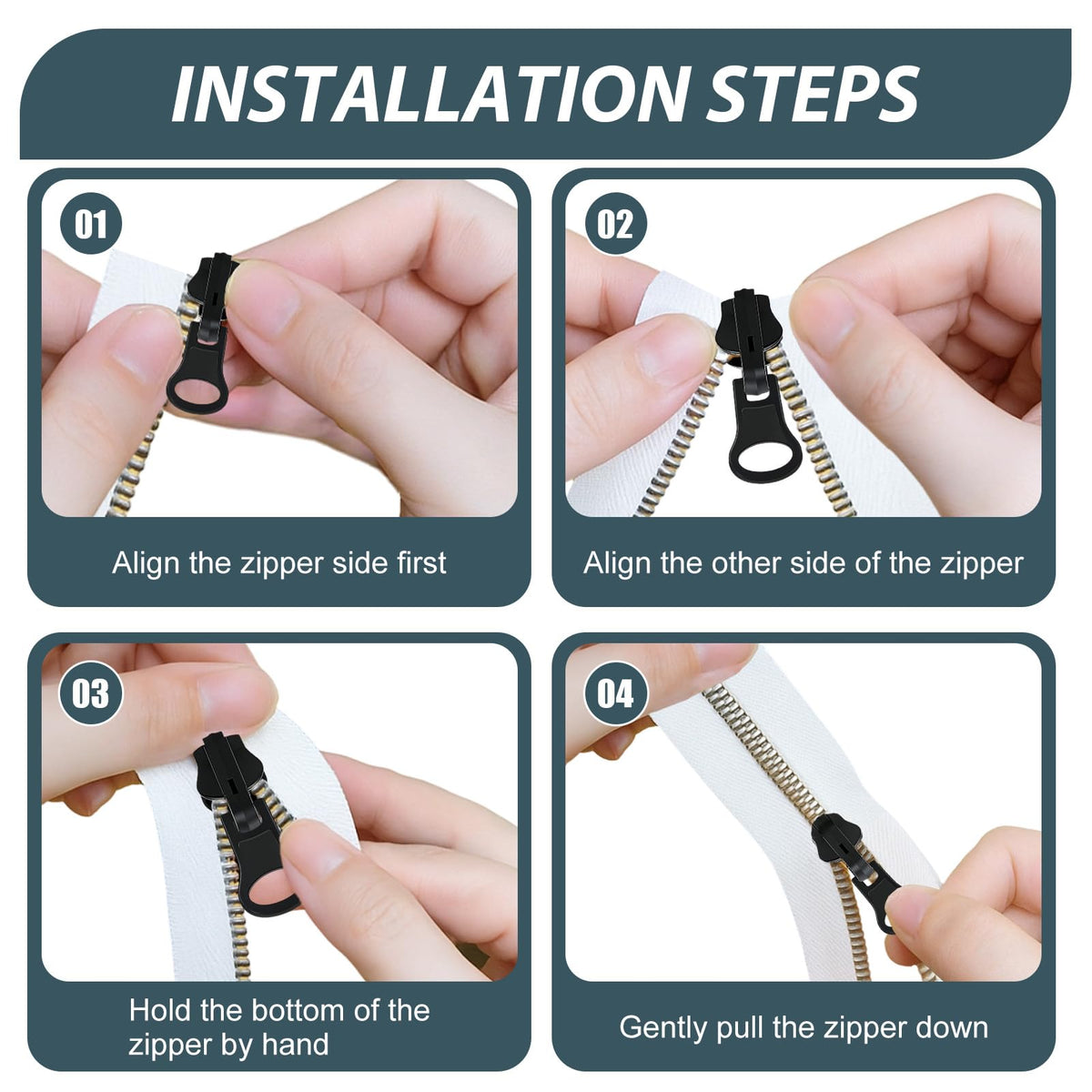 INSTALLATION STEPS

01

Align the zipper side first

02

Align the other side of the zipper

03

Hold the bottom of the zipper by hand

04

Gently pull the zipper down