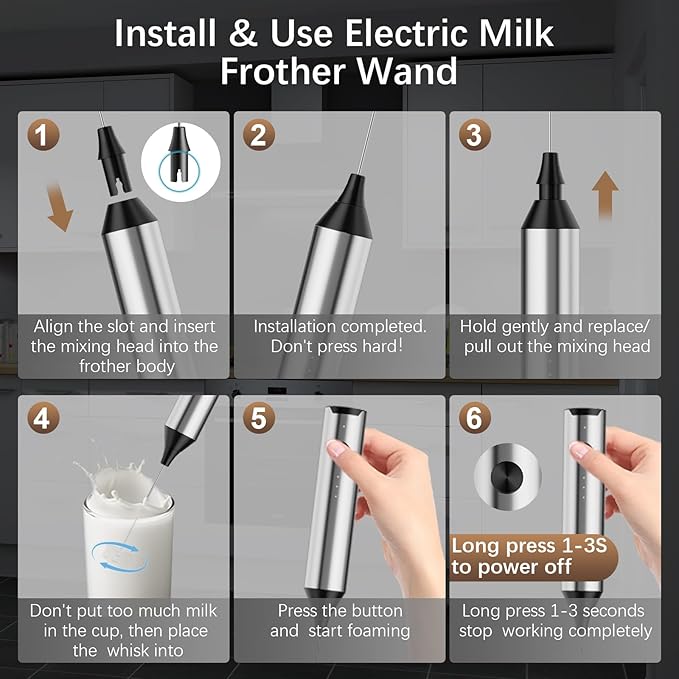 Install & Use Electric Milk Frother Wand

1

Align the slot and insert the mixing head into the frother body

2

Installation completed. Don't press hard!

3

Hold gently and replace/ pull out the mixing head

4

Don't put too much milk in the cup, then place the whisk into

5

Press the button and start foaming

6

Long press 1-3S to power off

Long press 1-3 seconds stop working completely