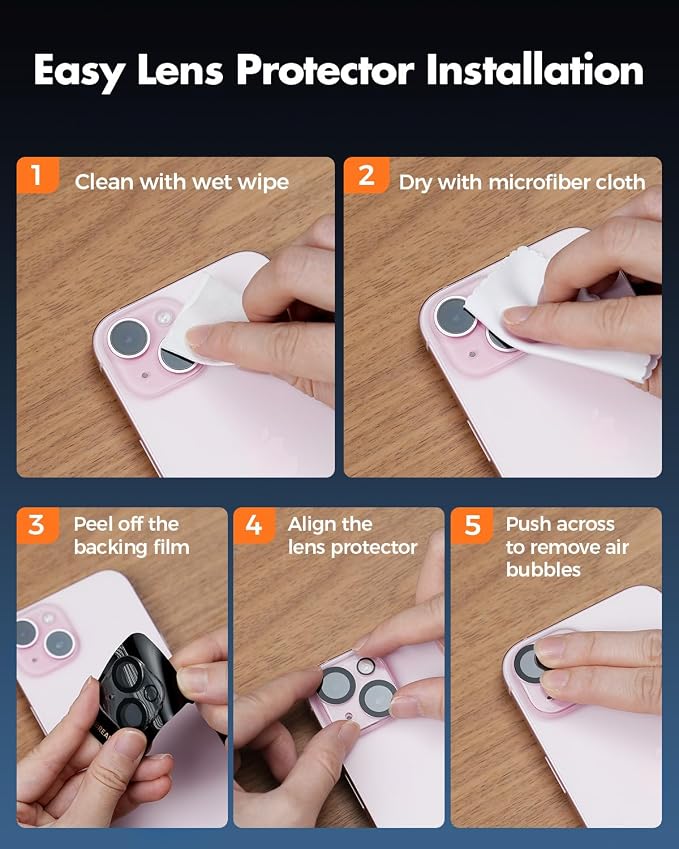 Easy Lens Protector Installation

1 Clean with wet wipe

2 Dry with microfiber cloth

3 Peel off the backing film

4 Align the lens protector

5 Push across to remove air bubbles