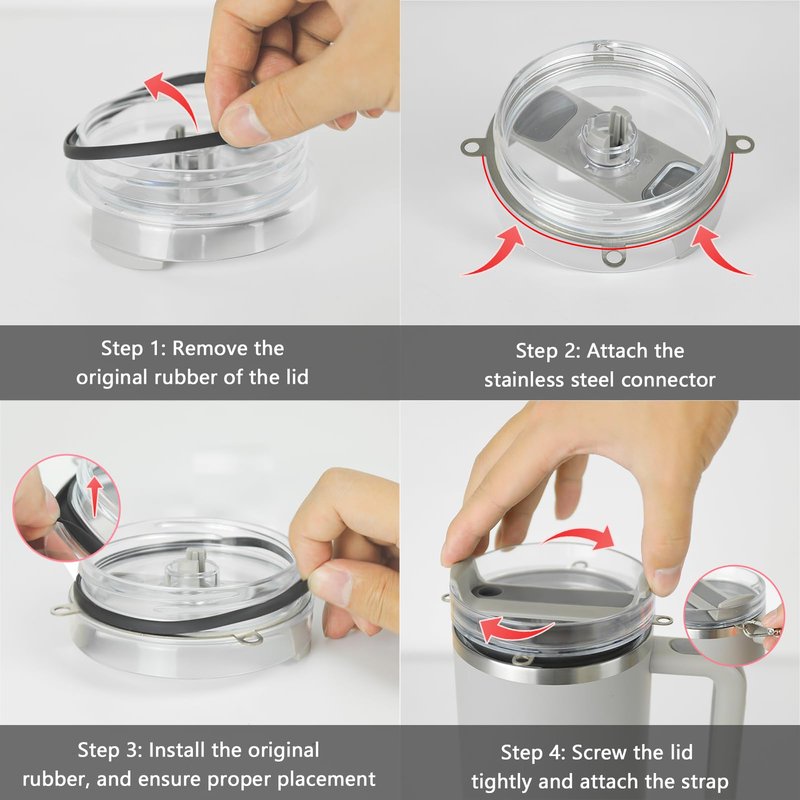 Step 1: Remove the original rubber of the lid

Step 2: Attach the stainless steel connector

Step 3: Install the original rubber, and ensure proper placement

Step 4: Screw the lid tightly and attach the strap