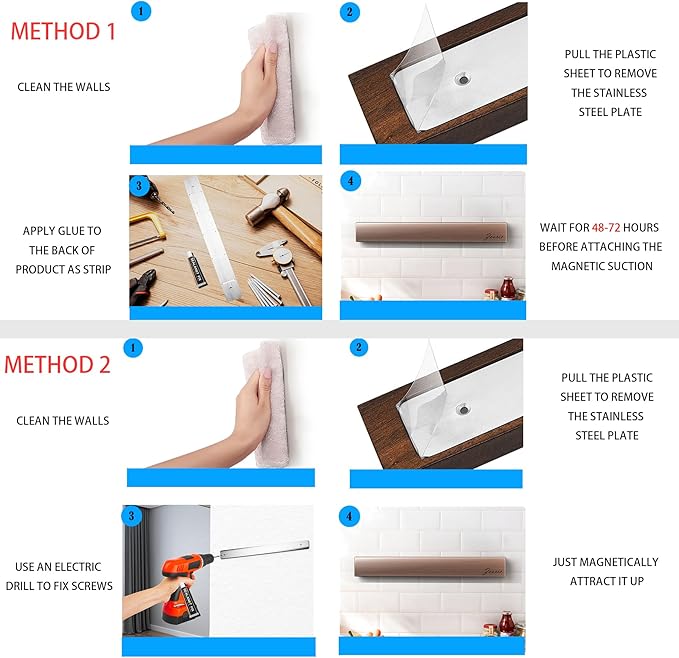 METHOD 1

1

CLEAN THE WALLS

2

PULL THE PLASTIC SHEET TO REMOVE THE STAINLESS STEEL PLATE

3

APPLY GLUE TO THE BACK OF PRODUCT AS STRIP

4

WAIT FOR 48-72 HOURS BEFORE ATTACHING THE MAGNETIC SUCTION

METHOD 2

1

CLEAN THE WALLS

2

PULL THE PLASTIC SHEET TO REMOVE THE STAINLESS STEEL PLATE

3

USE AN ELECTRIC DRILL TO FIX SCREWS

4

JUST MAGNETICALLY ATTRACT IT UP