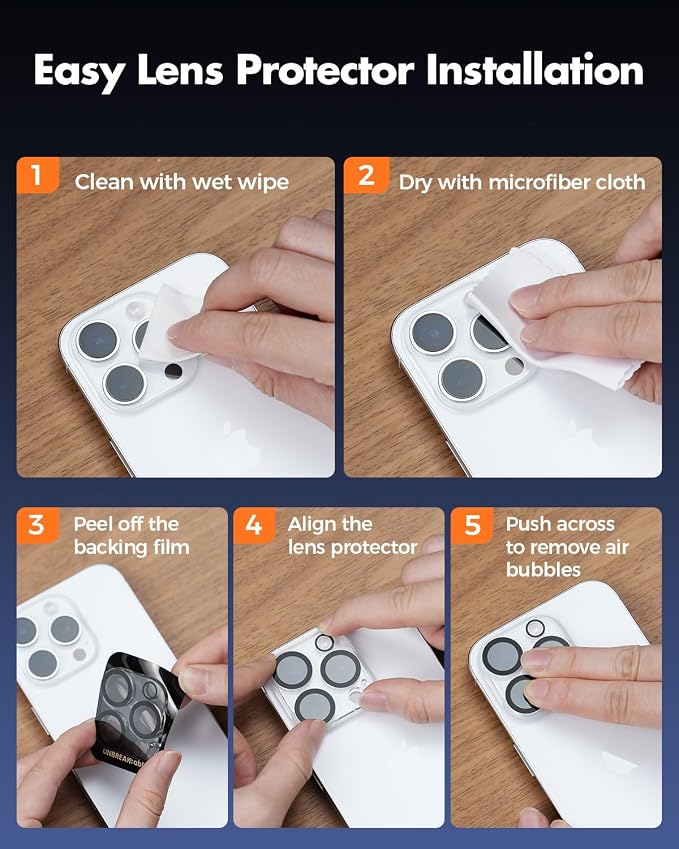 Easy Lens Protector Installation

1 Clean with wet wipe

2 Dry with microfiber cloth

3 Peel off the backing film

UNBREAKable

4 Align the lens protector

5 Push across to remove air bubbles