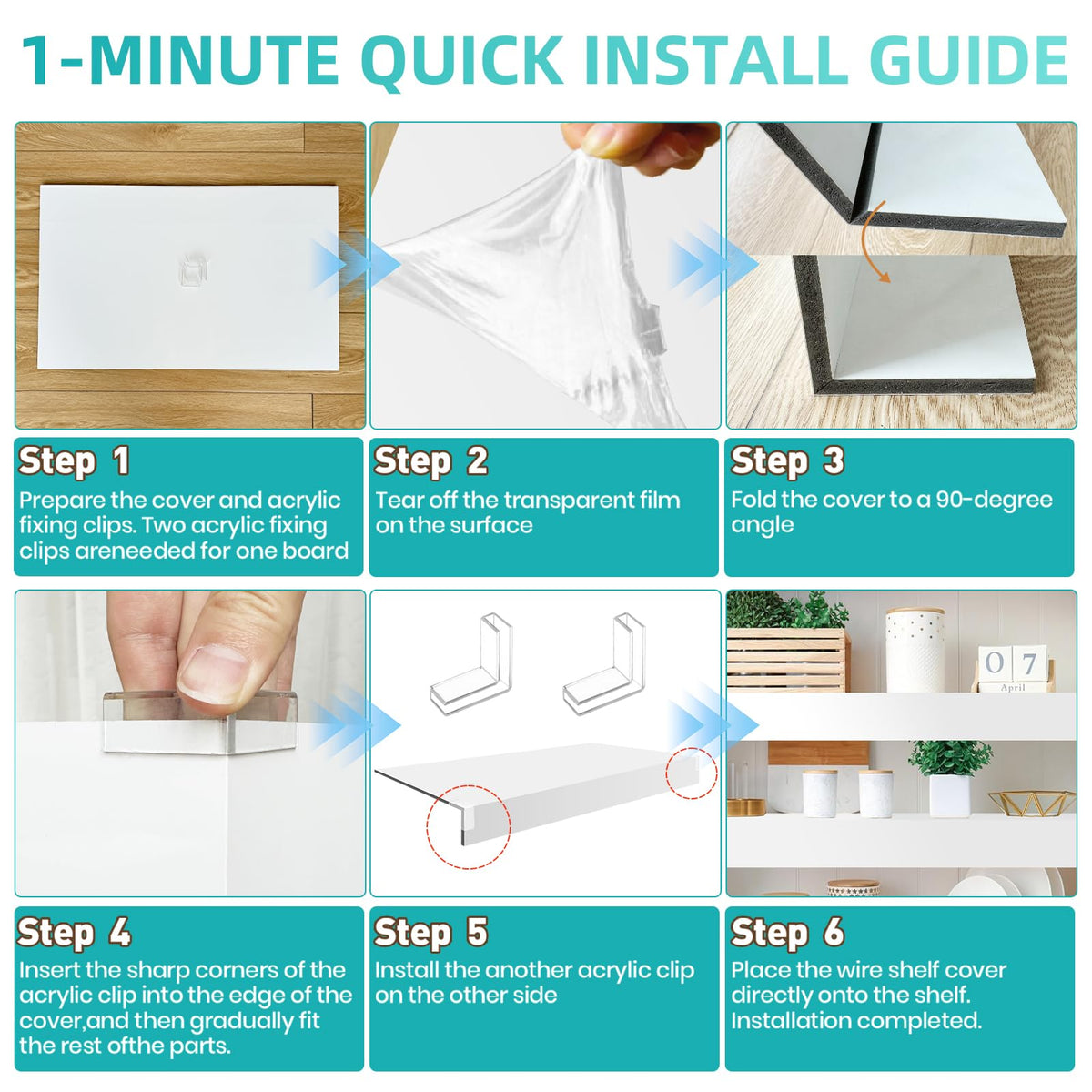 1-MINUTE QUICK INSTALL GUIDE

Step 1
Prepare the cover and acrylic fixing clips. Two acrylic fixing clips areneeded for one board

Step 2
Tear off the transparent film on the surface

Step 3
Fold the cover to a 90-degree angle

0 7
April

Step 4
Insert the sharp corners of the acrylic clip into the edge of the cover,and then gradually fit the rest ofthe parts.

Step 5
Install the another acrylic clip on the other side

Step 6
Place the wire shelf cover directly onto the shelf. Installation completed.