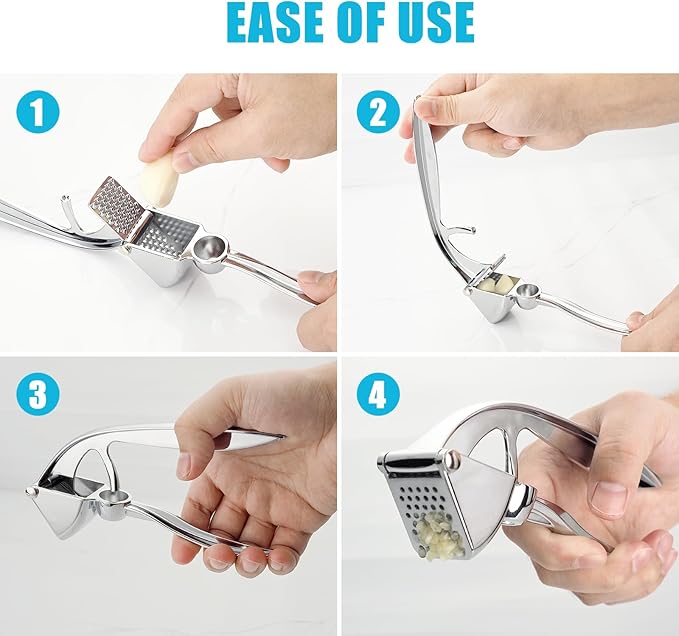 EASE OF USE

1

2

3

4