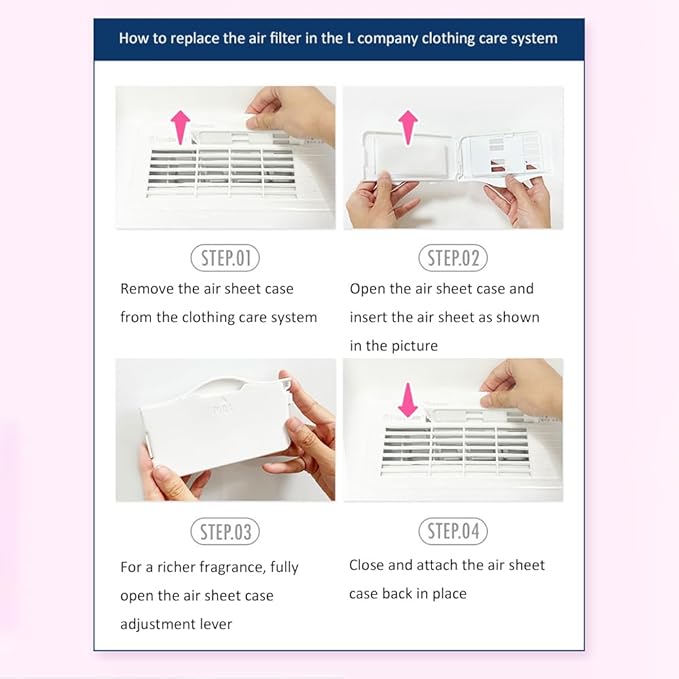 How to replace the air filter in the L company clothing care system

STEP.01

Remove the air sheet case from the clothing care system

STEP.02

Open the air sheet case and insert the air sheet as shown in the picture

STEP.03

For a richer fragrance, fully open the air sheet case adjustment lever

STEP.04

Close and attach the air sheet case back in place