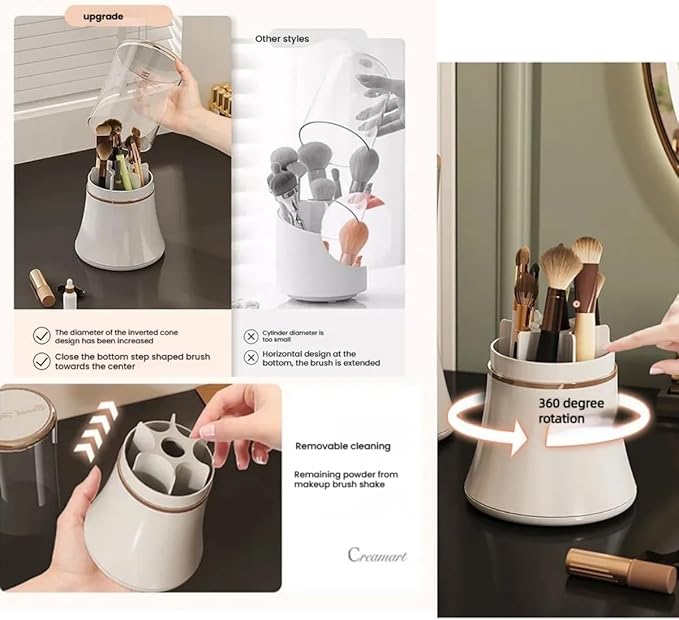 upgrade

Other styles

The diameter of the inverted cone design has been increased

Close the bottom step shaped brush towards the center

Cylinder diameter is too small

Horizontal design at the bottom, the brush is extended

Removable cleaning

Remaining powder from makeup brush shake

Creamart

360 degree rotation