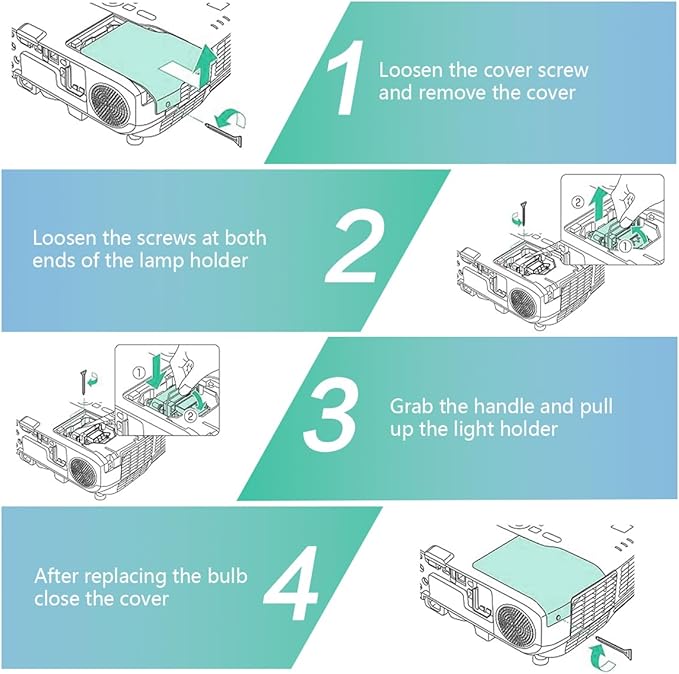 1 Loosen the cover screw and remove the cover

Loosen the screws at both ends of the lamp holder 2

② ①

① ②

3 Grab the handle and pull up the light holder

After replacing the bulb close the cover 4