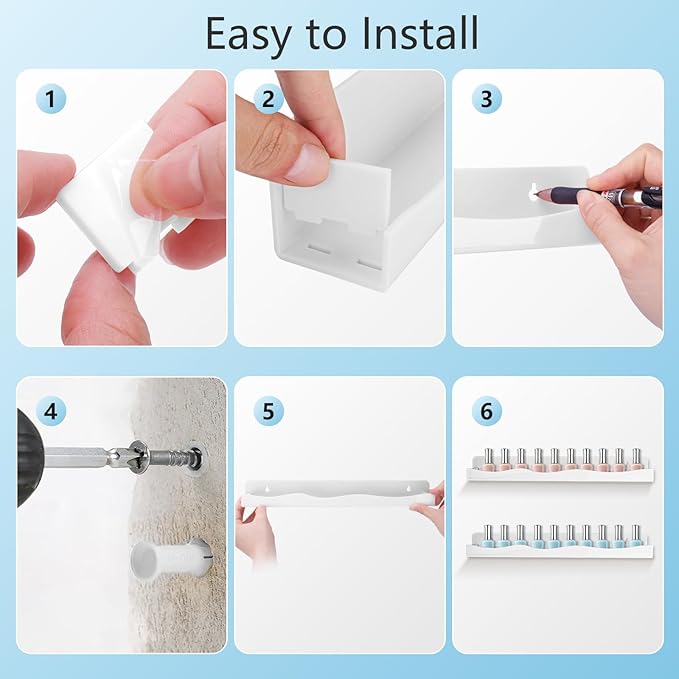 Easy to Install

1

2

3

4

5

6