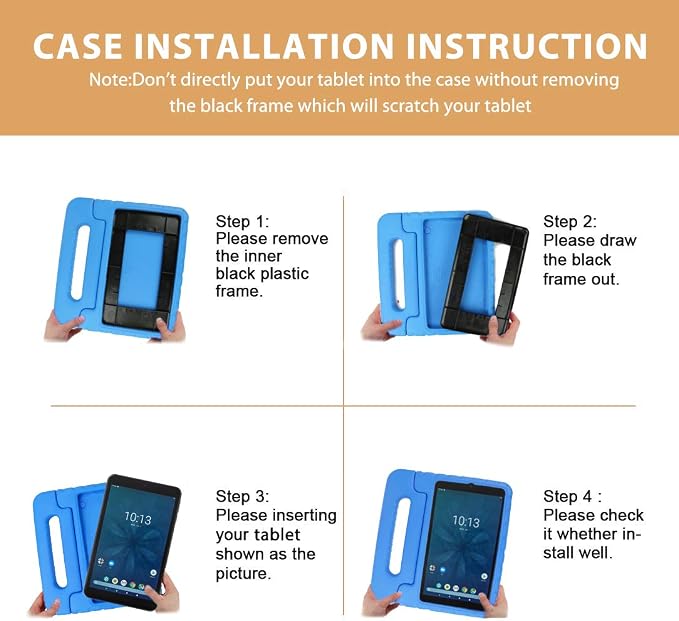 CASE INSTALLATION INSTRUCTION
Note:Don't directly put your tablet into the case without removing the black frame which will scratch your tablet

Step 1:
Please remove the inner black plastic frame.

Step 2:
Please draw the black frame out.

10:13

Step 3:
Please inserting your tablet shown as the picture.

10:13

Step 4 :
Please check it whether install well.