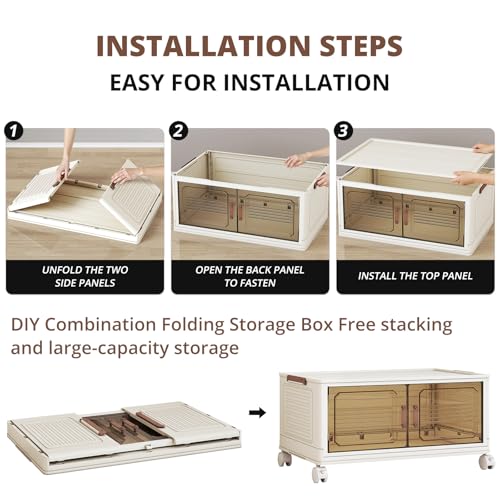 INSTALLATION STEPS
EASY FOR INSTALLATION

1
UNFOLD THE TWO SIDE PANELS

2
OPEN THE BACK PANEL TO FASTEN

3
INSTALL THE TOP PANEL

DIY Combination Folding Storage Box Free stacking and large-capacity storage