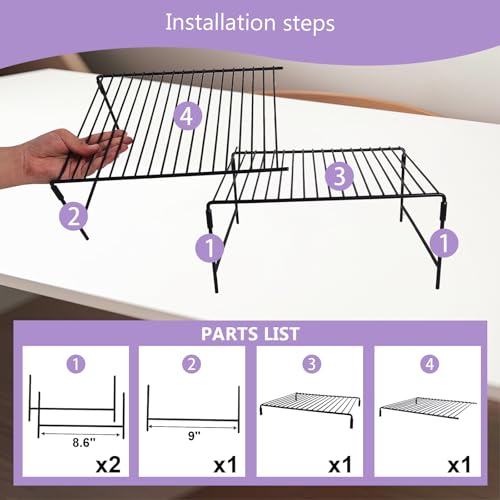 Installation steps

4

3

2

1

1

PARTS LIST

1

8.6''

x2

2

9''

x1

3

x1

4

x1