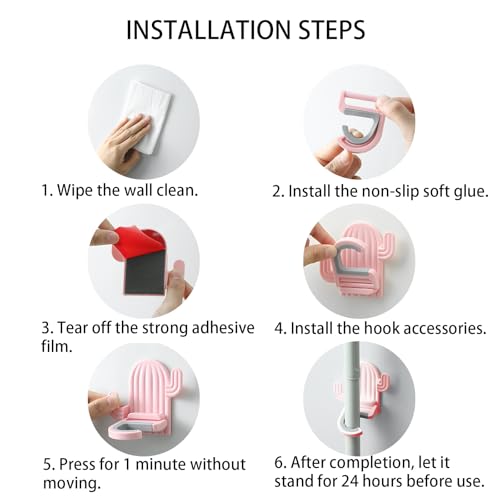 INSTALLATION STEPS

1. Wipe the wall clean.

2. Install the non-slip soft glue.

3. Tear off the strong adhesive film.

4. Install the hook accessories.

5. Press for 1 minute without moving.

6. After completion, let it stand for 24 hours before use.